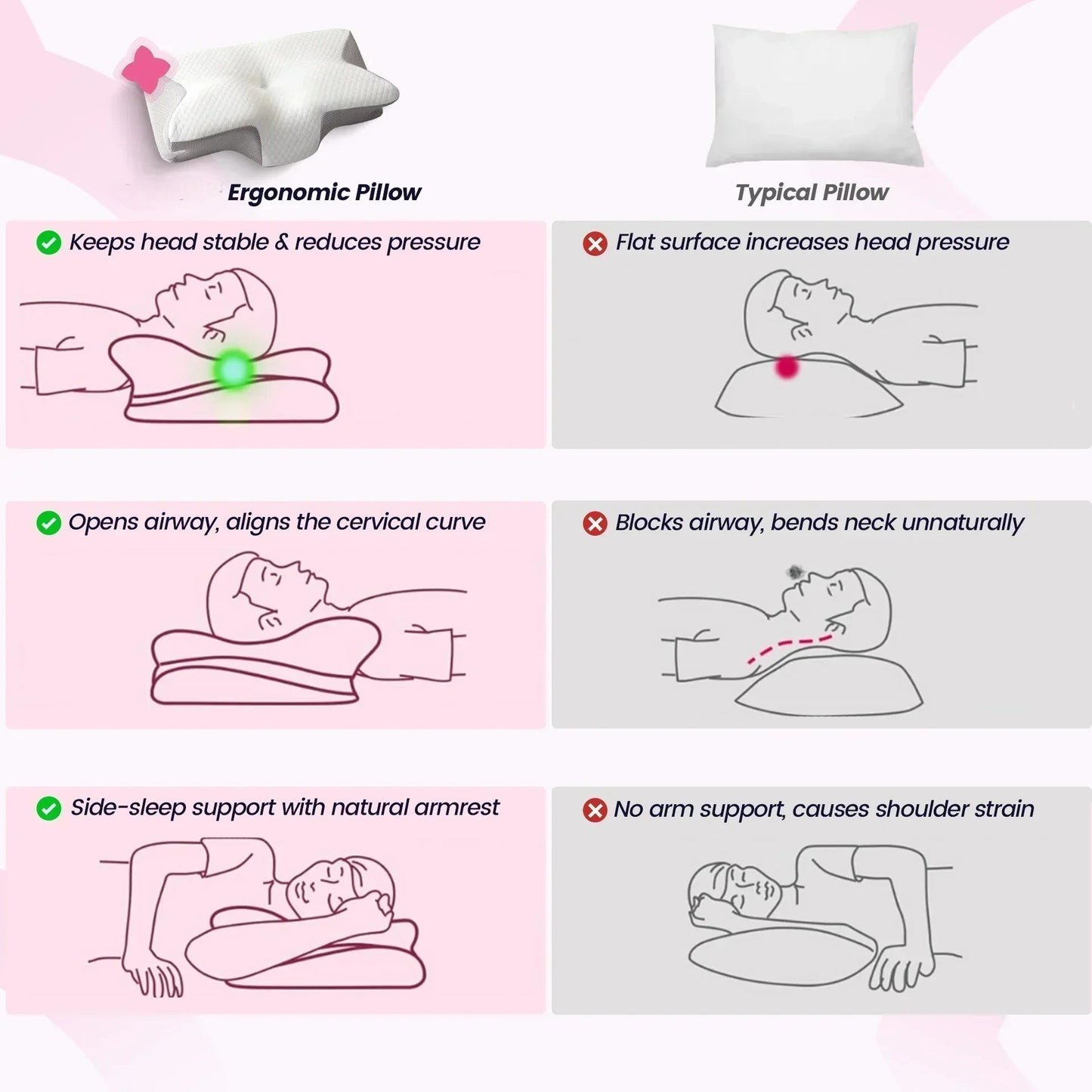 Ergonomic Pillow

Keeps head stable & reduces pressure

Opens airway, aligns the cervical curve

Side-sleep support with natural armrest

Typical Pillow

Flat surface increases head pressure

Blocks airway, bends neck unnaturally

No arm support, causes shoulder strain